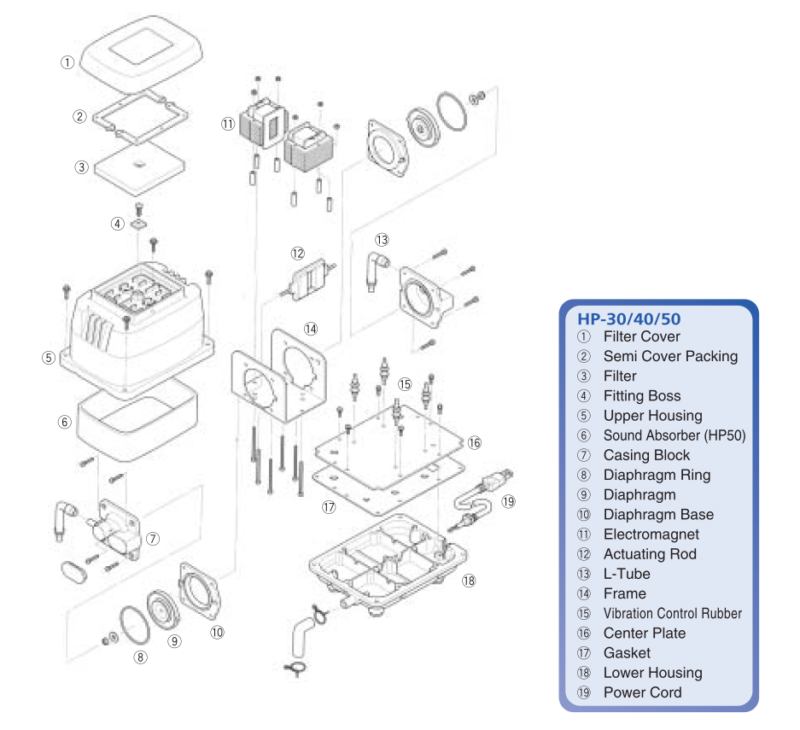 ①
②
③
④
⑤
⑥
⑦
⑧
⑨
⑩
⑪
⑫
⑬
⑭
⑮
⑯
⑰
⑱
⑲

HP-30/40/50
① Filter Cover
② Semi Cover Packing
③ Filter
④ Fitting Boss
⑤ Upper Housing
⑥ Sound Absorber (HP50)
⑦ Casing Block
⑧ Diaphragm Ring
⑨ Diaphragm
⑩ Diaphragm Base
⑪ Electromagnet
⑫ Actuating Rod
⑬ L-Tube
⑭ Frame
⑮ Vibration Control Rubber
⑯ Center Plate
⑰ Gasket
⑱ Lower Housing
⑲ Power Cord